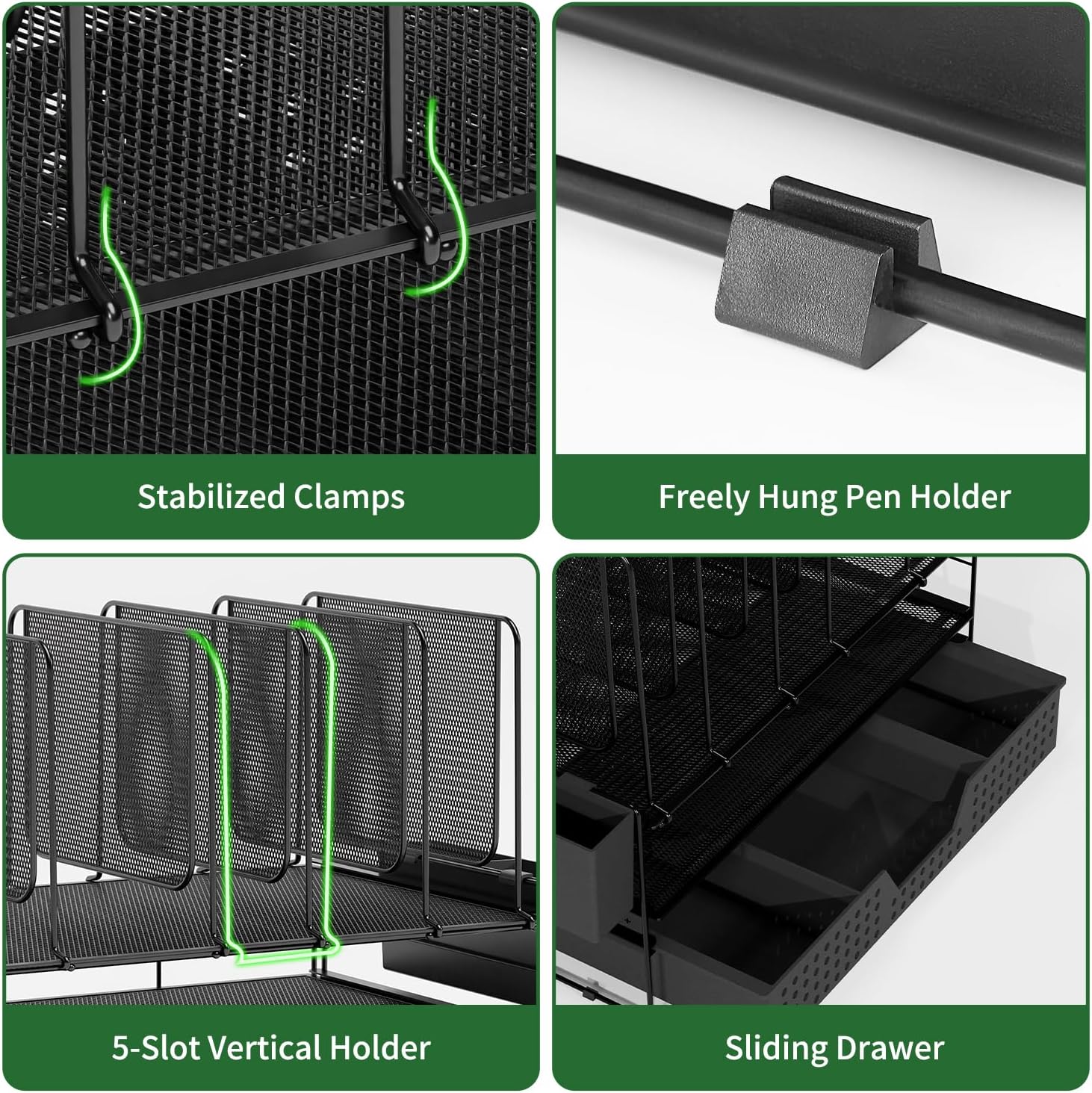 Stabilized Clamps

Freely Hung Pen Holder

5-Slot Vertical Holder

Sliding Drawer