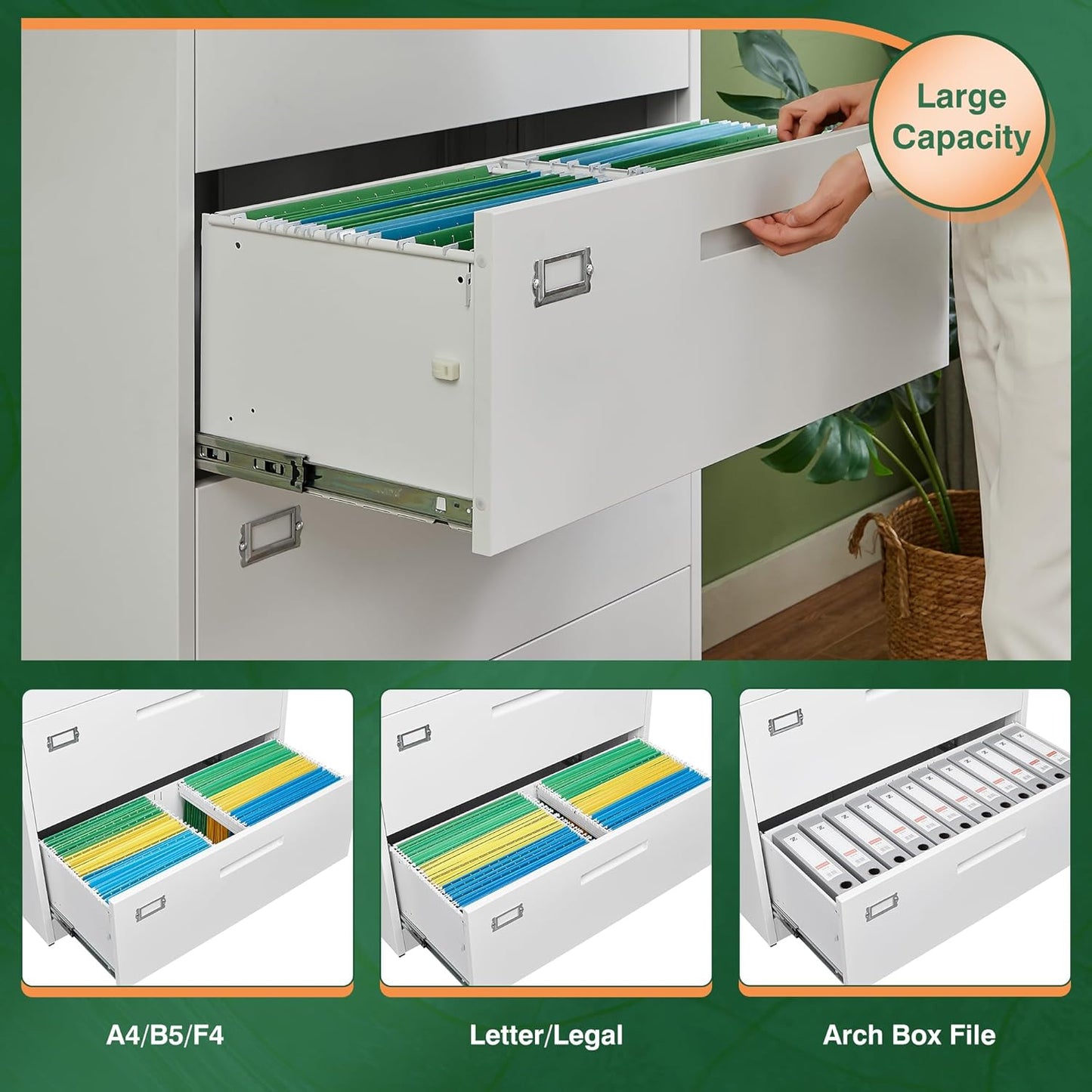 Large Capacity

A4/B5/F4

Letter/Legal

Arch Box File