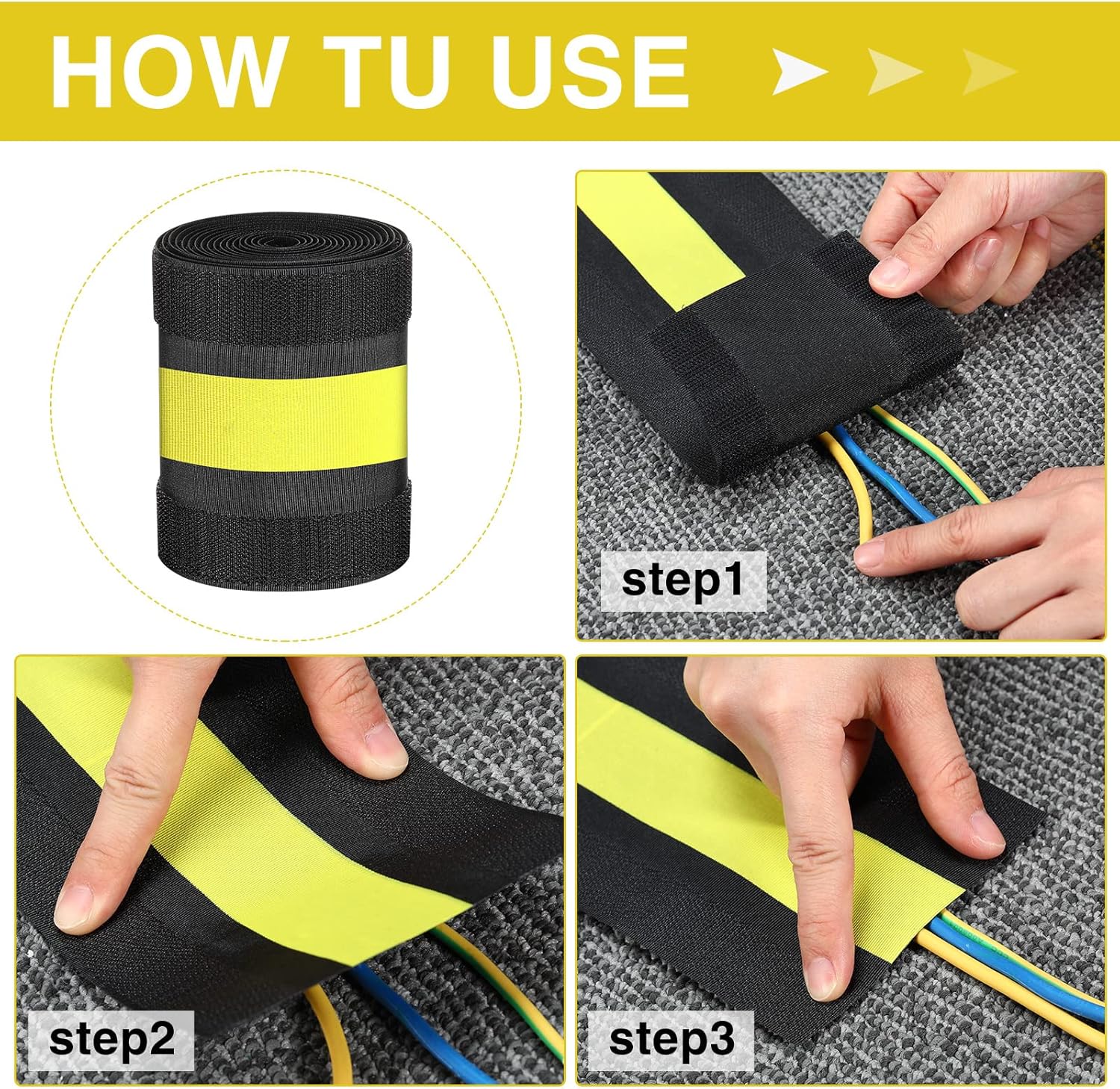 HOW TU USE

step1

step2

step3