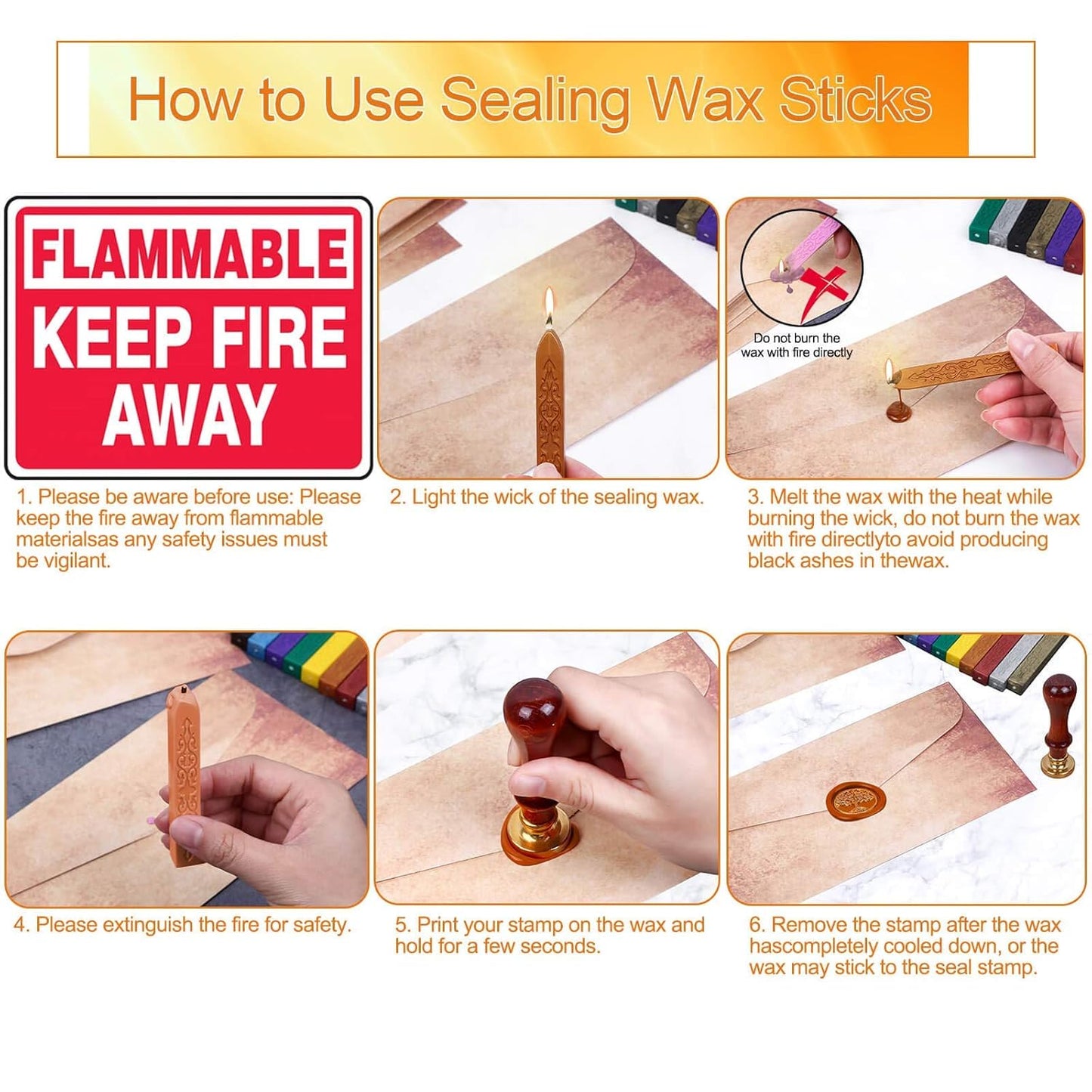 How to Use Sealing Wax Sticks

FLAMMABLE
KEEP FIRE AWAY

1. Please be aware before use: Please keep the fire away from flammable materialsas any safety issues must be vigilant.

2. Light the wick of the sealing wax.

Do not burn the wax with fire directly

3. Melt the wax with the heat while burning the wick, do not burn the wax with fire directlyto avoid producing black ashes in thewax.

4. Please extinguish the fire for safety.

5. Print your stamp on the wax and hold for a few seconds.

6. Remove the stamp after the wax hascompletely cooled down, or the wax may stick to the seal stamp.