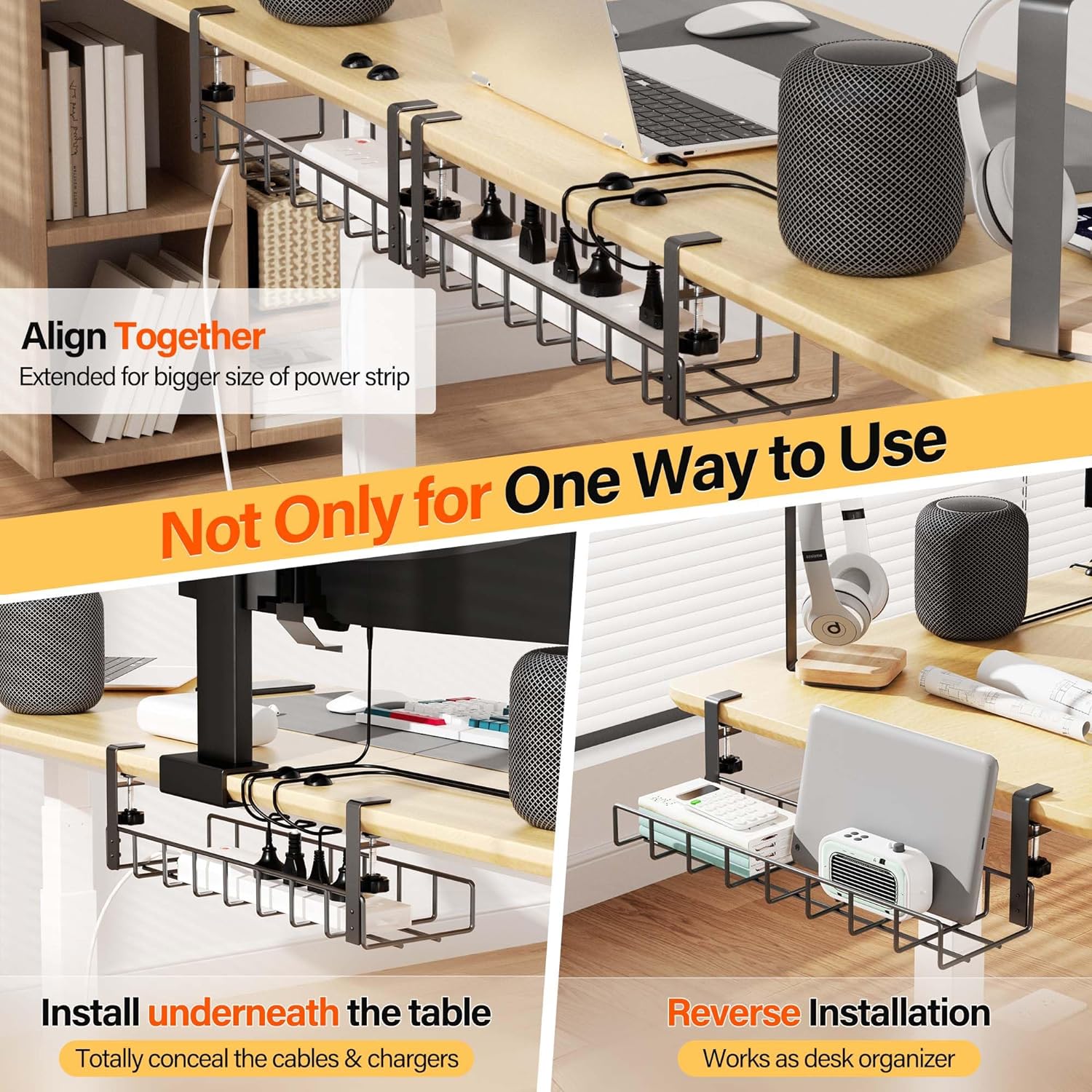 Align Together
Extended for bigger size of power strip

Not Only for One Way to Use

Install underneath the table
Totally conceal the cables & chargers

Reverse Installation
Works as desk organizer