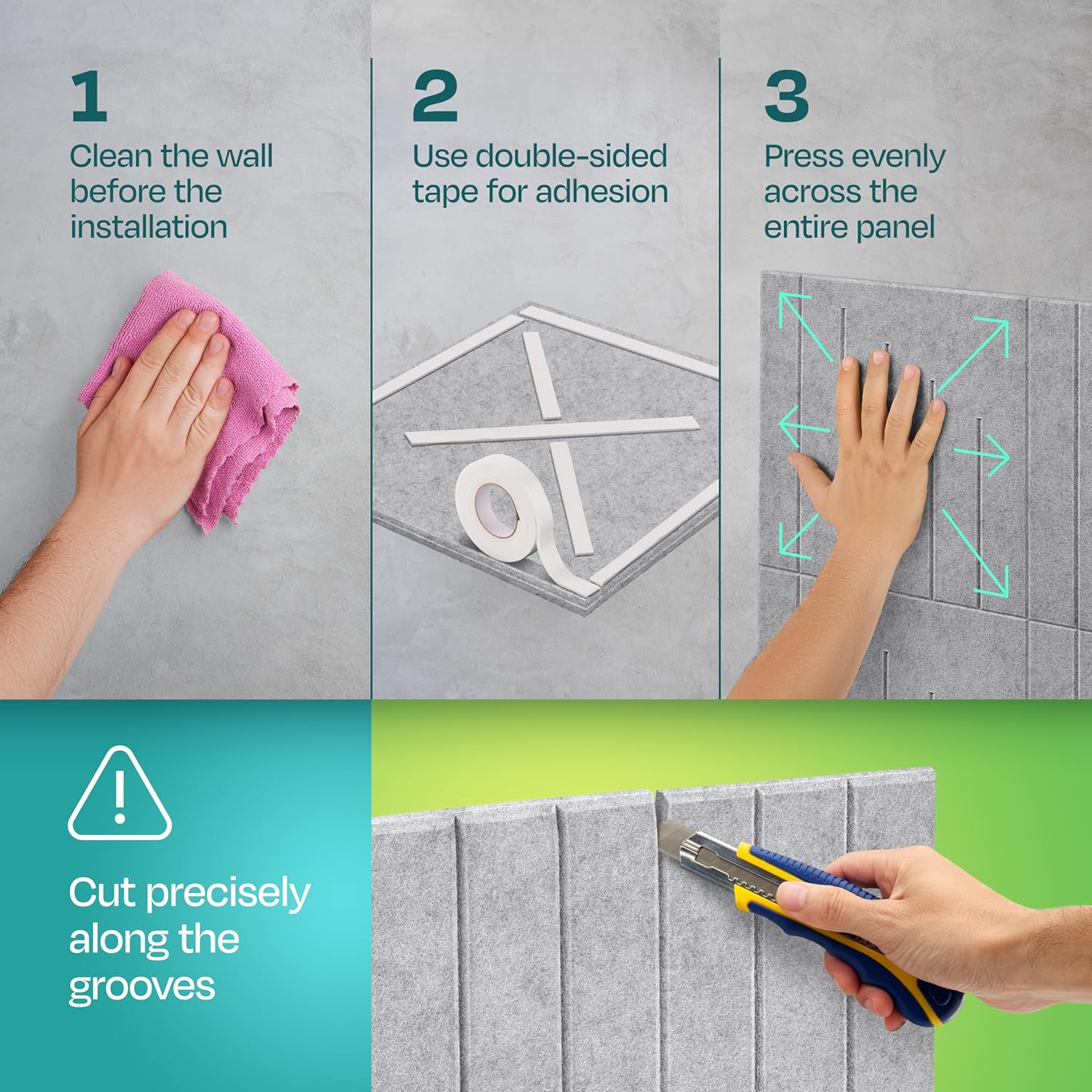 1
Clean the wall before the installation

2
Use double-sided tape for adhesion

3
Press evenly across the entire panel

Cut precisely along the grooves