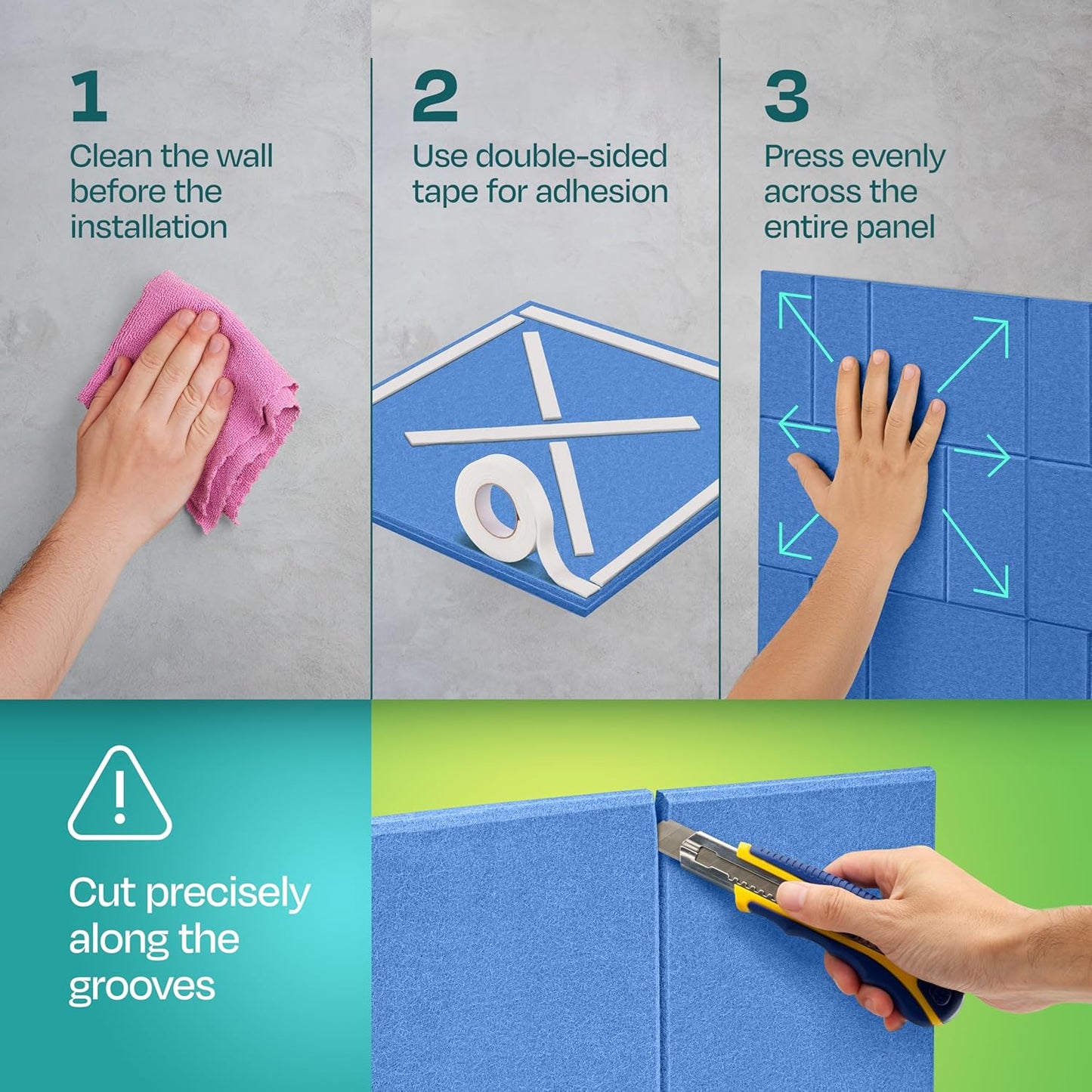 1
Clean the wall before the installation

2
Use double-sided tape for adhesion

3
Press evenly across the entire panel

Cut precisely along the grooves