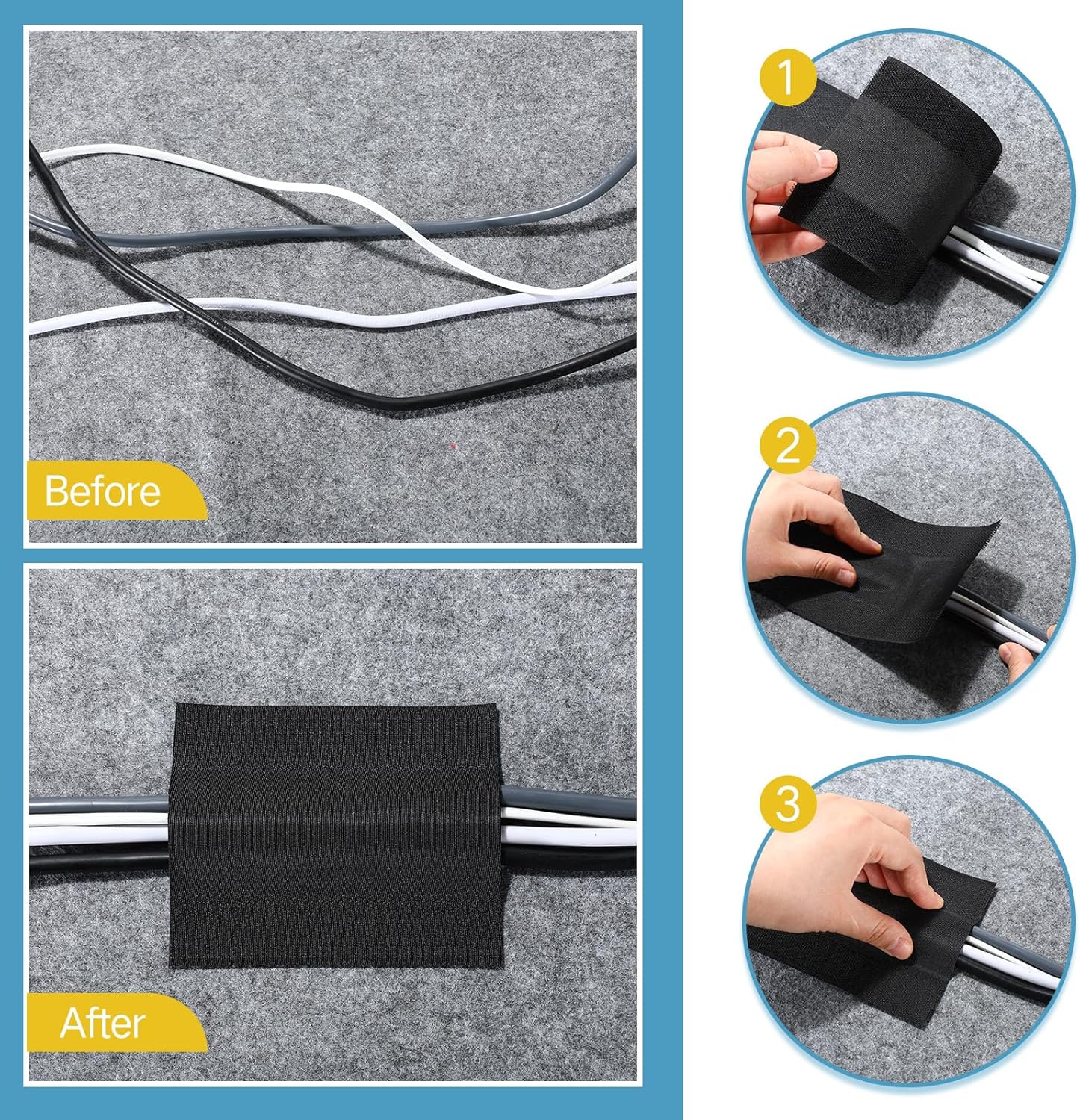 Before

After

1

2

3